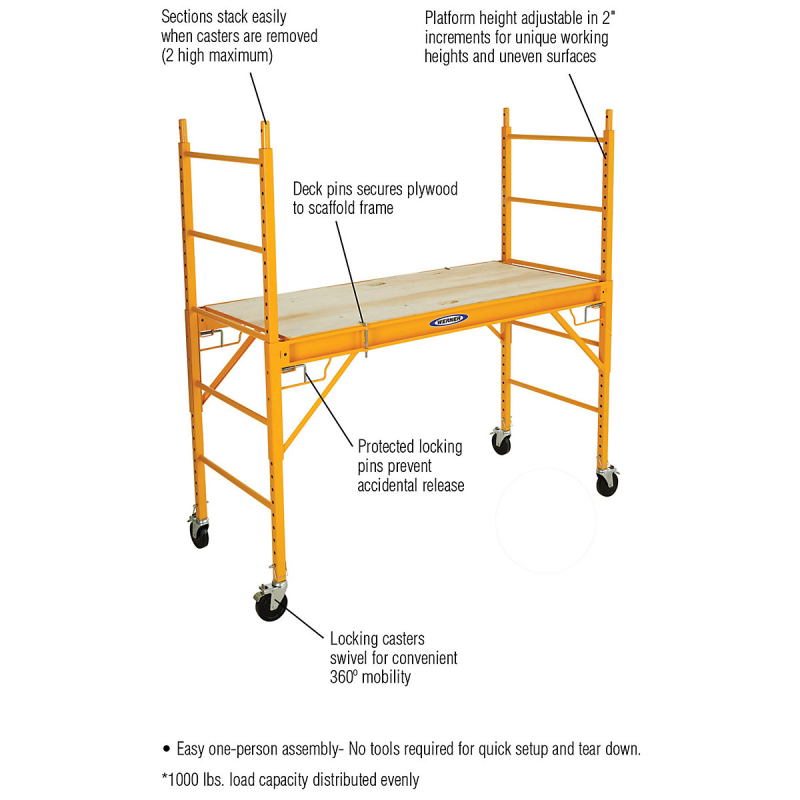 Sections stack easily when casters are removed (2 high maximum)

Platform height adjustable in 2" increments for unique working heights and uneven surfaces

Deck pins secures plywood to scaffold frame

WERNER

Protected locking pins prevent accidental release

Locking casters swivel for convenient 360º mobility

• Easy one-person assembly- No tools required for quick setup and tear down.

*1000 lbs. load capacity distributed evenly